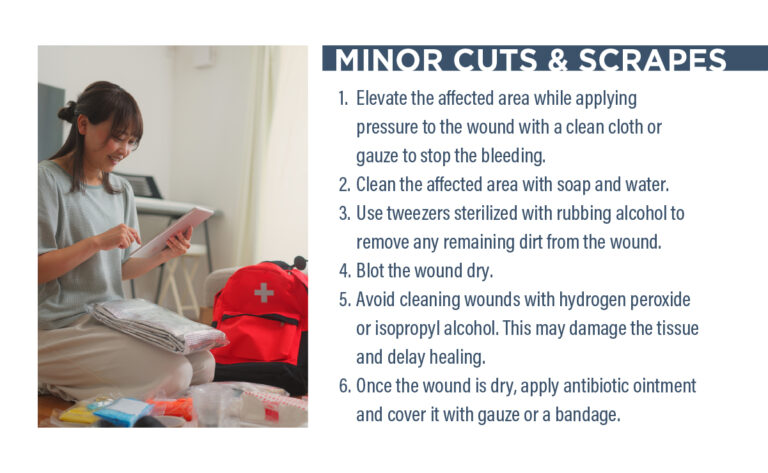 MINOR CUTS & SCRAPES

1. Elevate the affected area while applying pressure to the wound with a clean cloth or gauze to stop the bleeding.
2. Clean the affected area with soap and water.
3. Use tweezers sterilized with rubbing alcohol to remove any remaining dirt from the wound.
4. Blot the wound dry.
5. Avoid cleaning wounds with hydrogen peroxide or isopropyl alcohol. This may damage the tissue and delay healing.
6. Once the wound is dry, apply antibiotic ointment and cover it with gauze or a bandage.